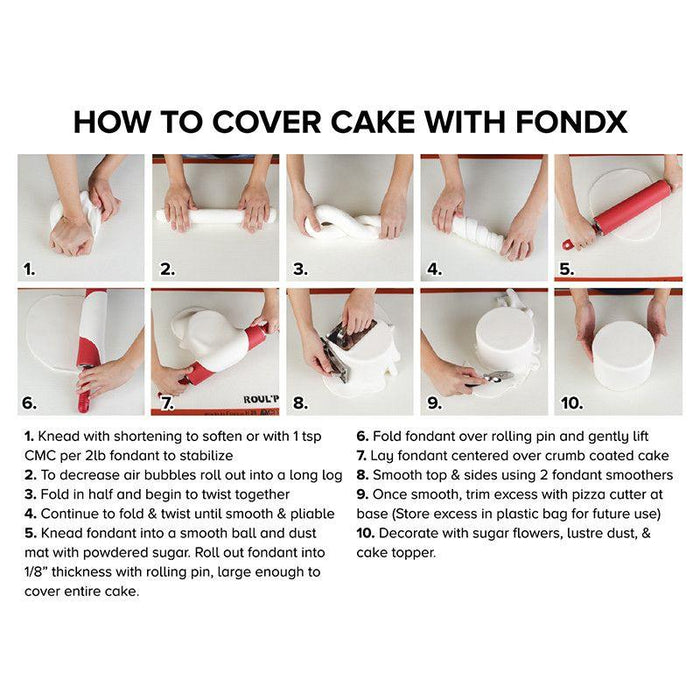 HOW TO COVER CAKE WITH FONDX

1.

2.

3.

4.

5.

6.

7.

ROUL'P

8.

9.

10.

1. Knead with shortening to soften or with 1 tsp CMC per 2lb fondant to stabilize
2. To decrease air bubbles roll out into a long log
3. Fold in half and begin to twist together
4. Continue to fold & twist until smooth & pliable
5. Knead fondant into a smooth ball and dust mat with powdered sugar. Roll out fondant into 1/8" thickness with rolling pin, large enough to cover entire cake.

6. Fold fondant over rolling pin and gently lift
7. Lay fondant centered over crumb coated cake
8. Smooth top & sides using 2 fondant smoothers
9. Once smooth, trim excess with pizza cutter at base (Store excess in plastic bag for future use)
10. Decorate with sugar flowers, lustre dust, & cake topper.